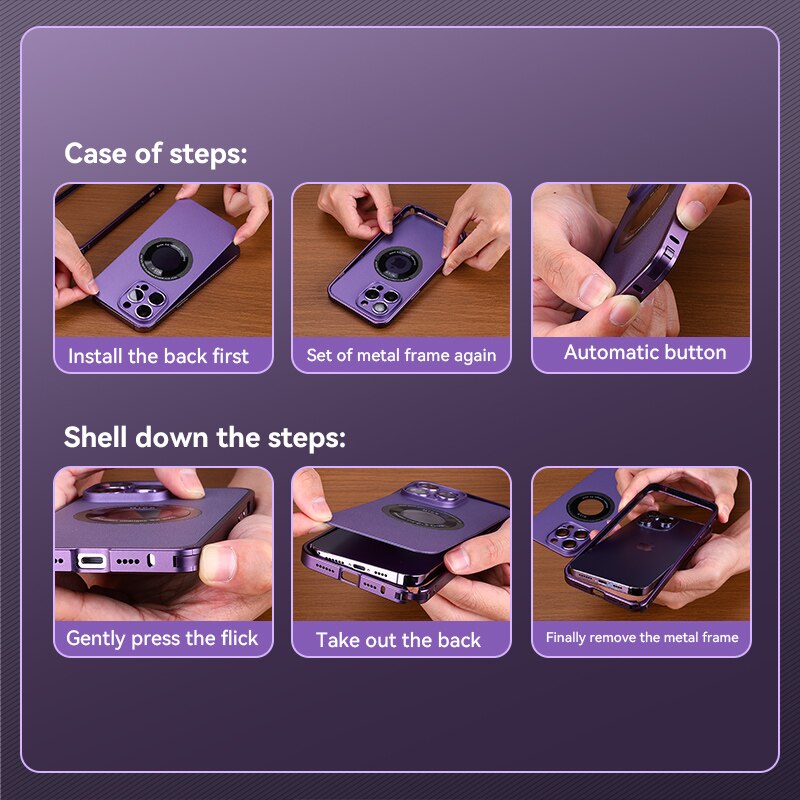 Case of steps:

Install the back first

Set of metal frame again

Automatic button

Shell down the steps:

Gently press the flick

Take out the back

Finally remove the metal frame