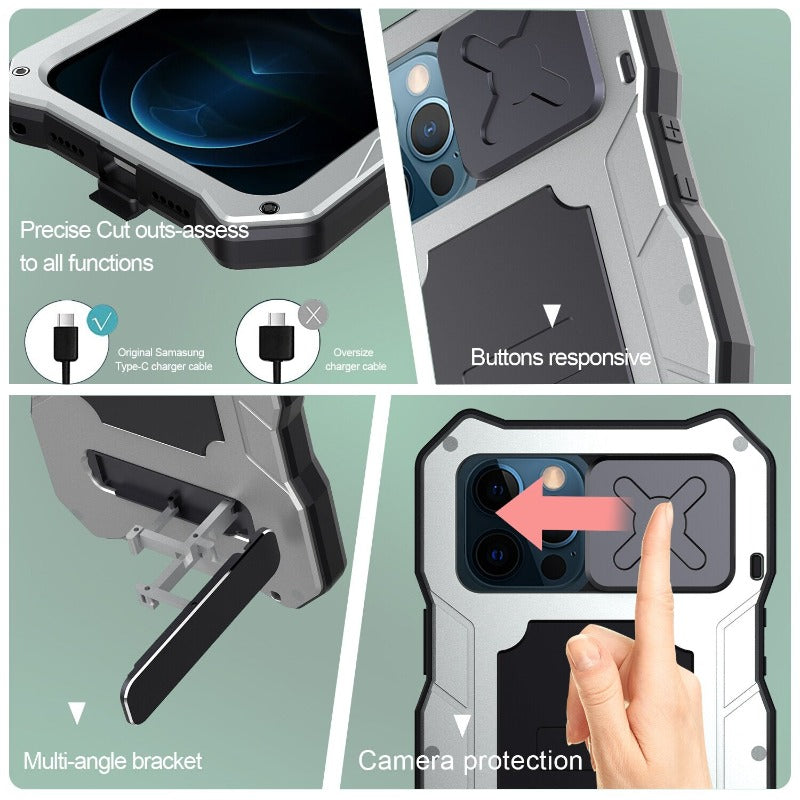 Precise Cut outs-assess to all functions

Original Samasung Type-C charger cable

Oversize charger cable

Buttons responsive

Multi-angle bracket

Camera protection